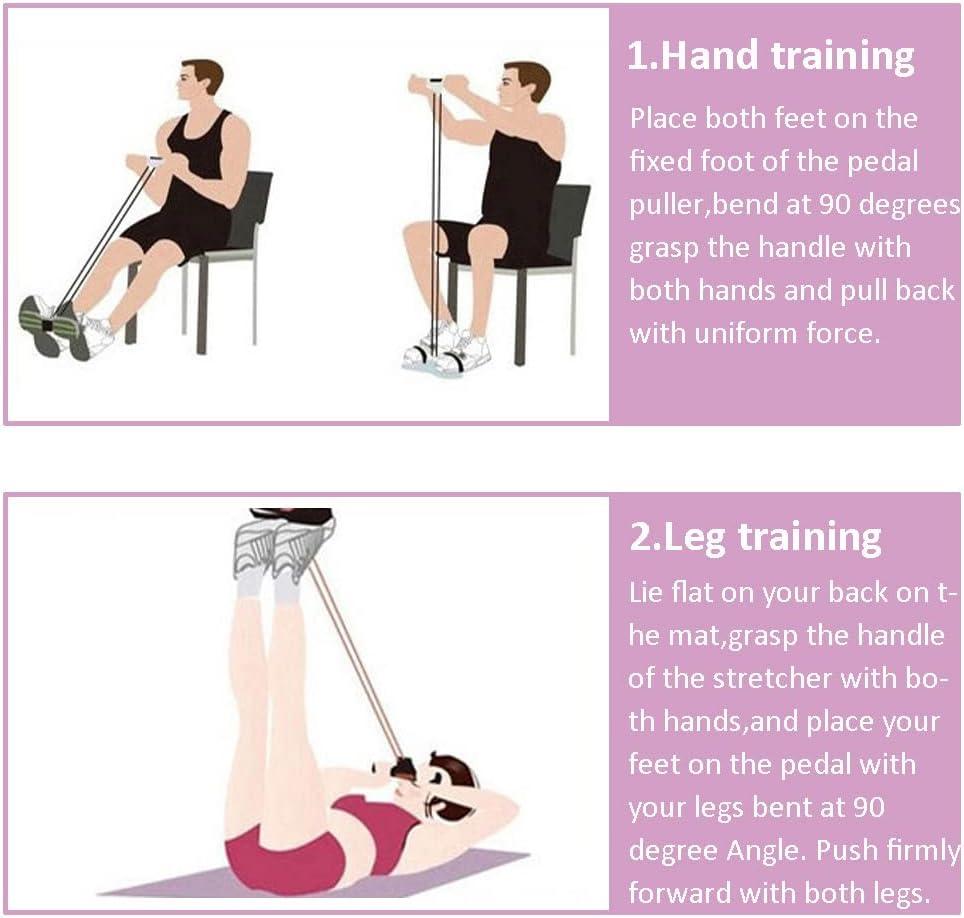 1.Hand training

Place both feet on the fixed foot of the pedal puller,bend at 90 degrees grasp the handle with both hands and pull back with uniform force.

2.Leg training

Lie flat on your back on the mat,grasp the handle of the stretcher with both hands,and place your feet on the pedal with your legs bent at 90 degree Angle. Push firmly forward with both legs.